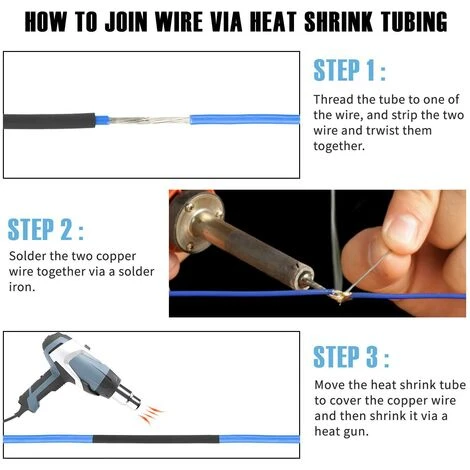 HOW TO JOIN WIRE VIA HEAT SHRINK TUBING

STEP 1 :

Thread the tube to one of the wire, and strip the two wire and trwist them together.

STEP 2 :

Solder the two copper wire together via a solder iron.

STEP 3 :

Move the heat shrink tube to cover the copper wire and then shrink it via a heat gun.